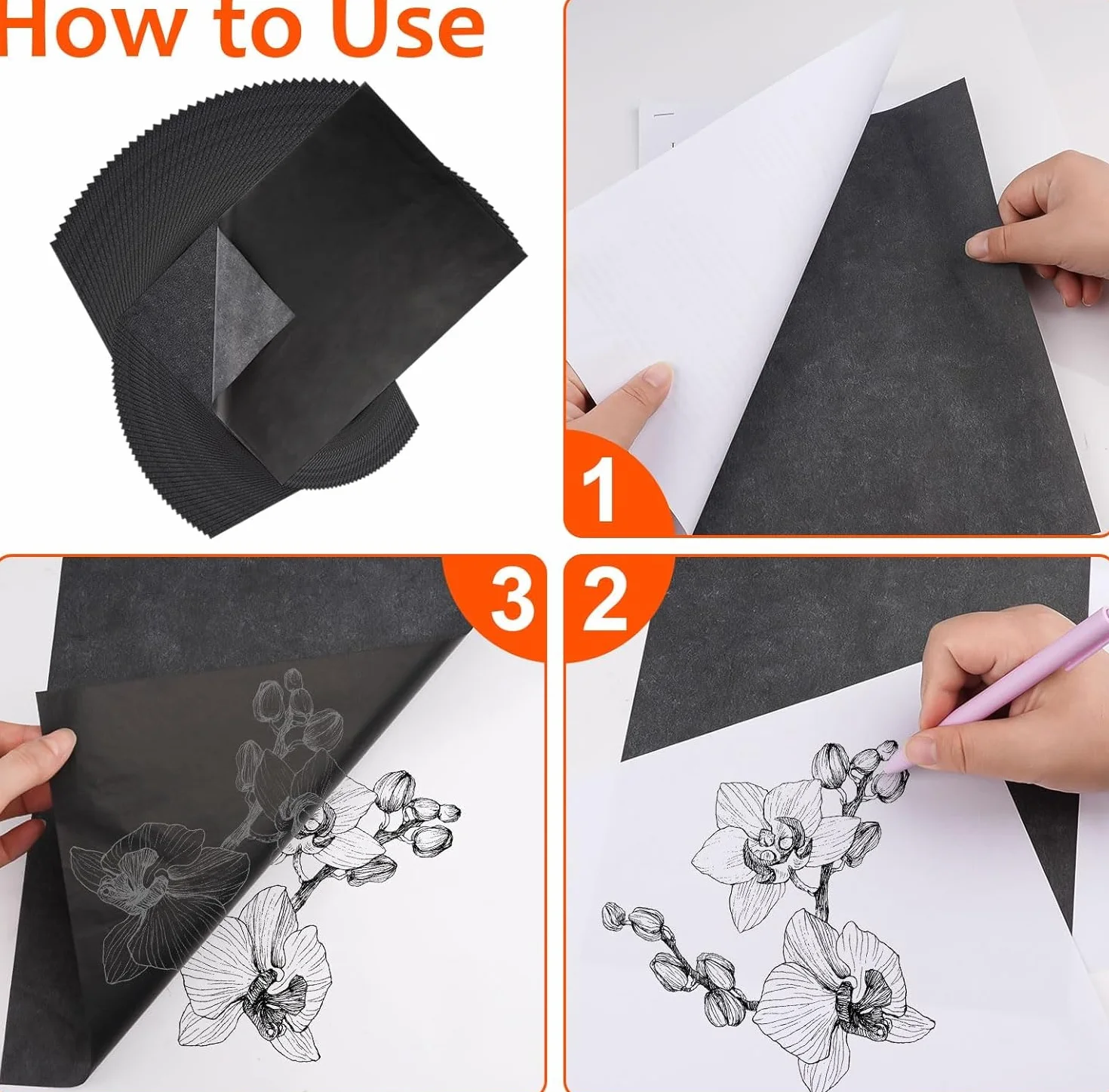 How to Use

1

3

2