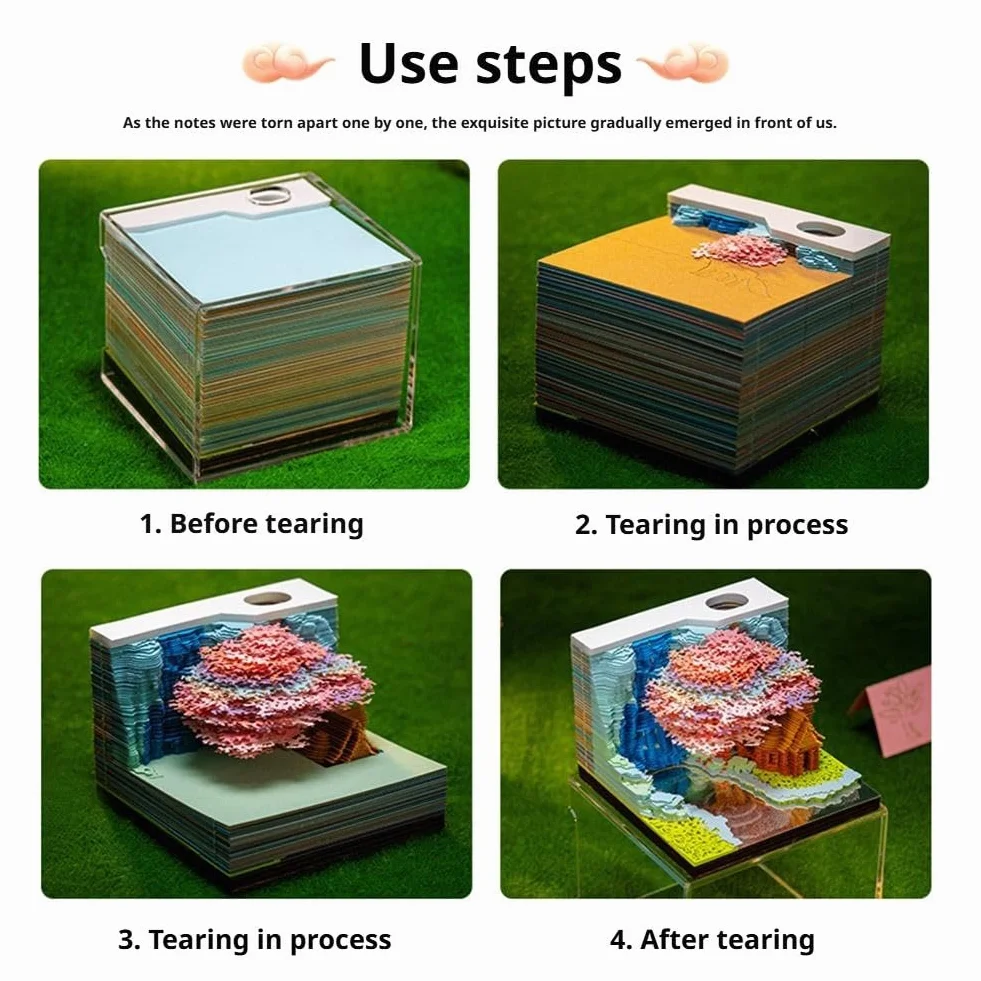 Use steps

As the notes were torn apart one by one, the exquisite picture gradually emerged in front of us.

1. Before tearing

2. Tearing in process

3. Tearing in process

4. After tearing