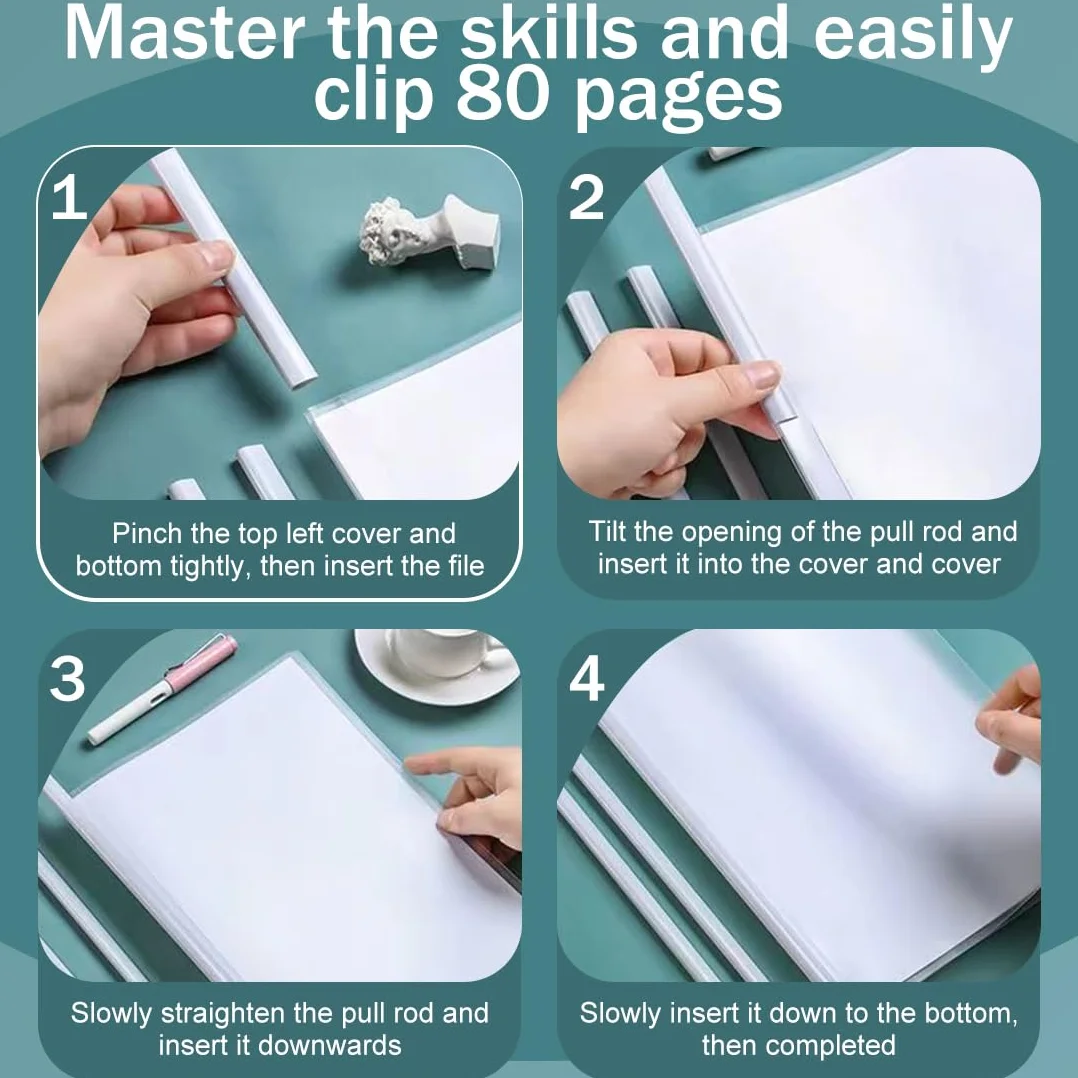 Master the skills and easily clip 80 pages

1

Pinch the top left cover and bottom tightly, then insert the file

2

Tilt the opening of the pull rod and insert it into the cover and cover

3

Slowly straighten the pull rod and insert it downwards

4

Slowly insert it down to the bottom, then completed