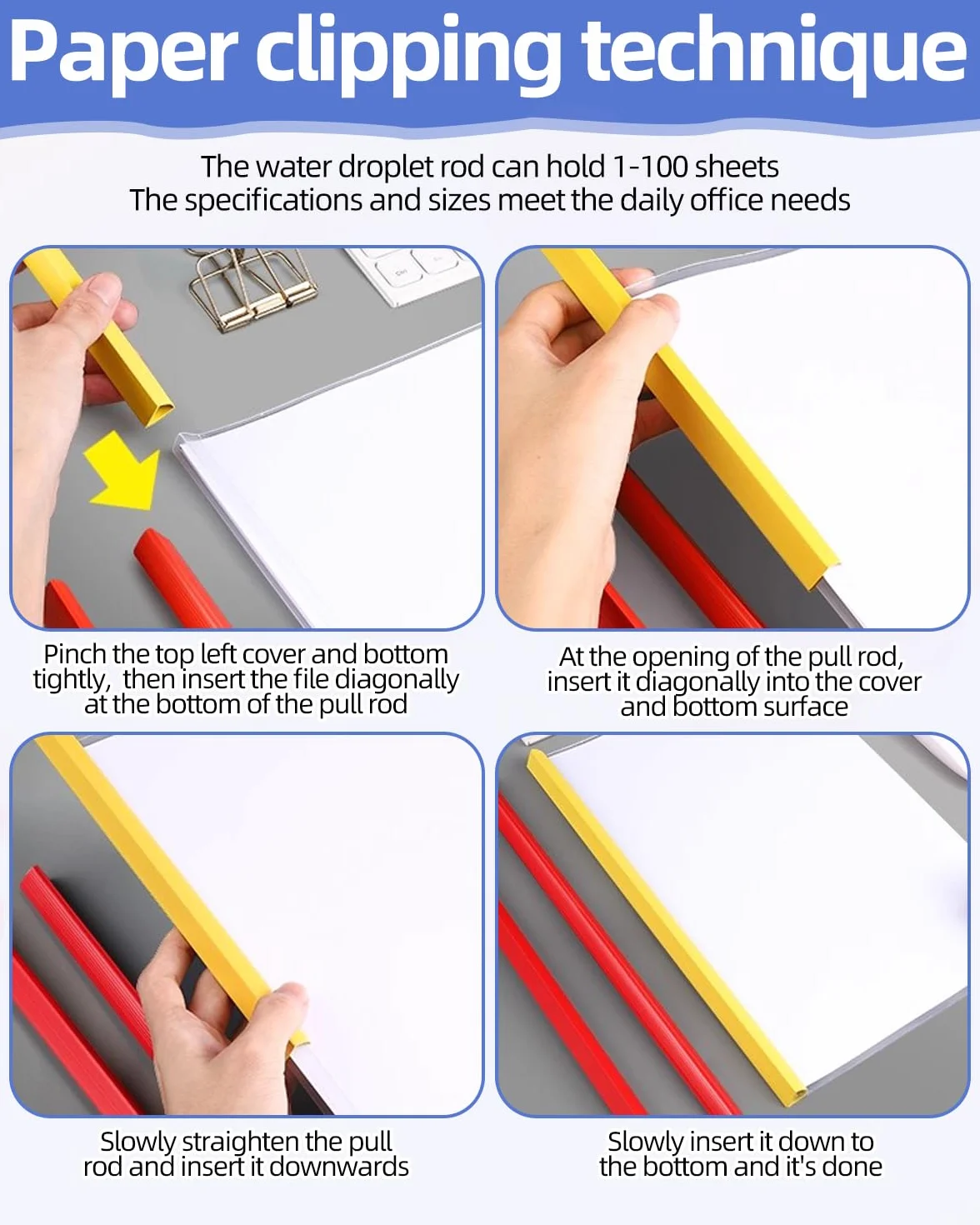 Paper clipping technique

The water droplet rod can hold 1-100 sheets
The specifications and sizes meet the daily office needs

Pinch the top left cover and bottom tightly, then insert the file diagonally at the bottom of the pull rod

At the opening of the pull rod, insert it diagonally into the cover and bottom surface

Slowly straighten the pull rod and insert it downwards

Slowly insert it down to the bottom and it's done