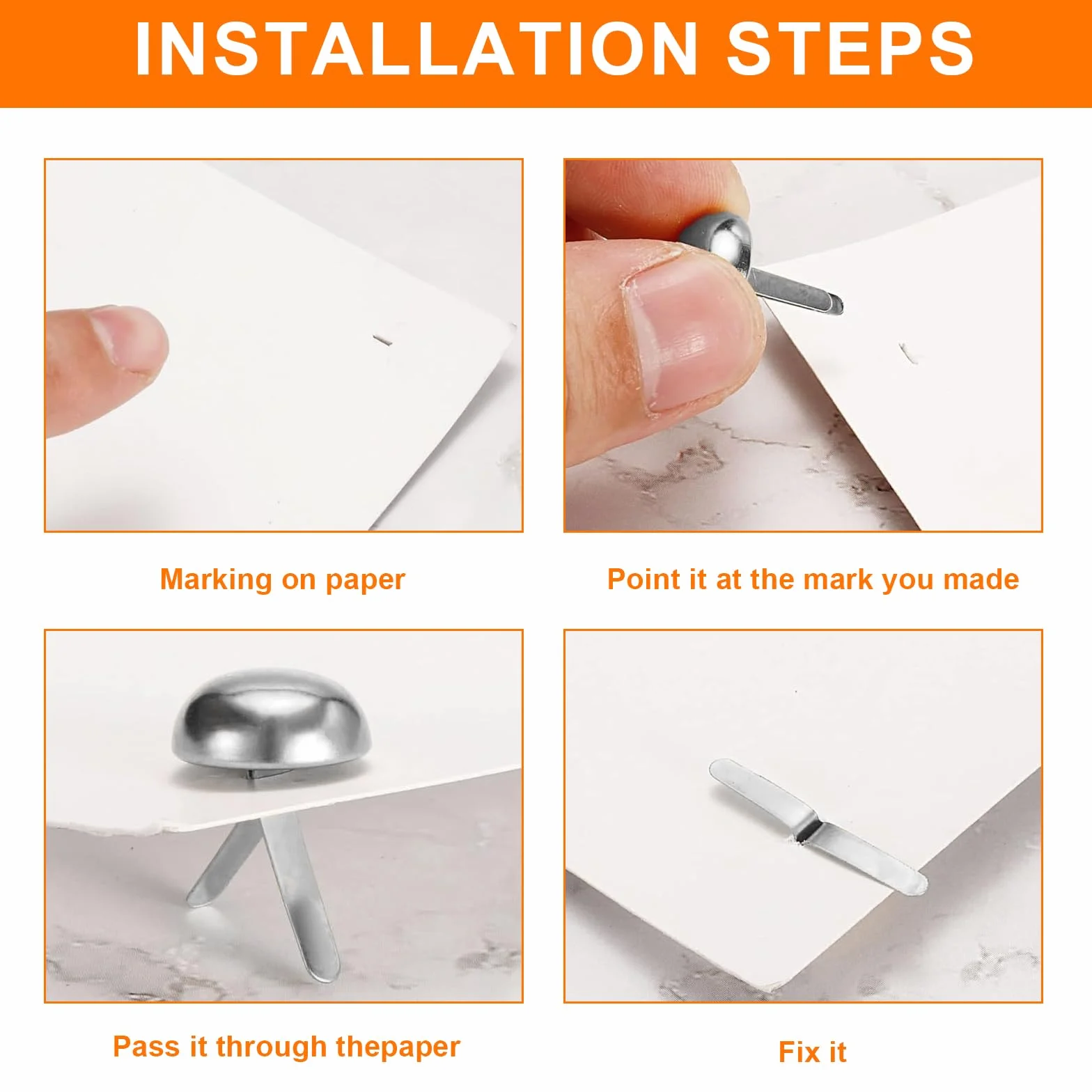 INSTALLATION STEPS

Marking on paper

Point it at the mark you made

Pass it through thepaper

Fix it