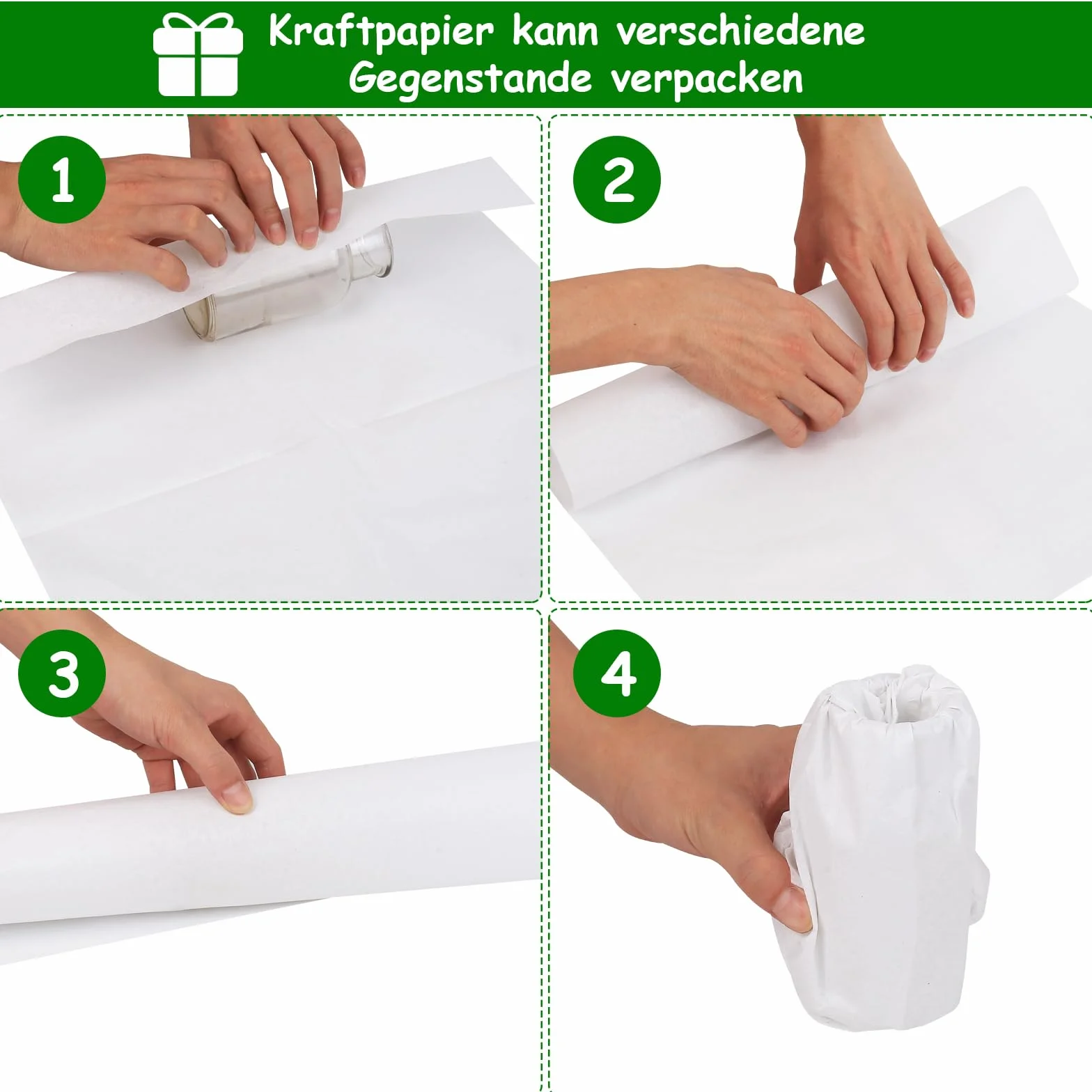 Kraftpapier kann verschiedene Gegenstande verpacken

1

2

3

4