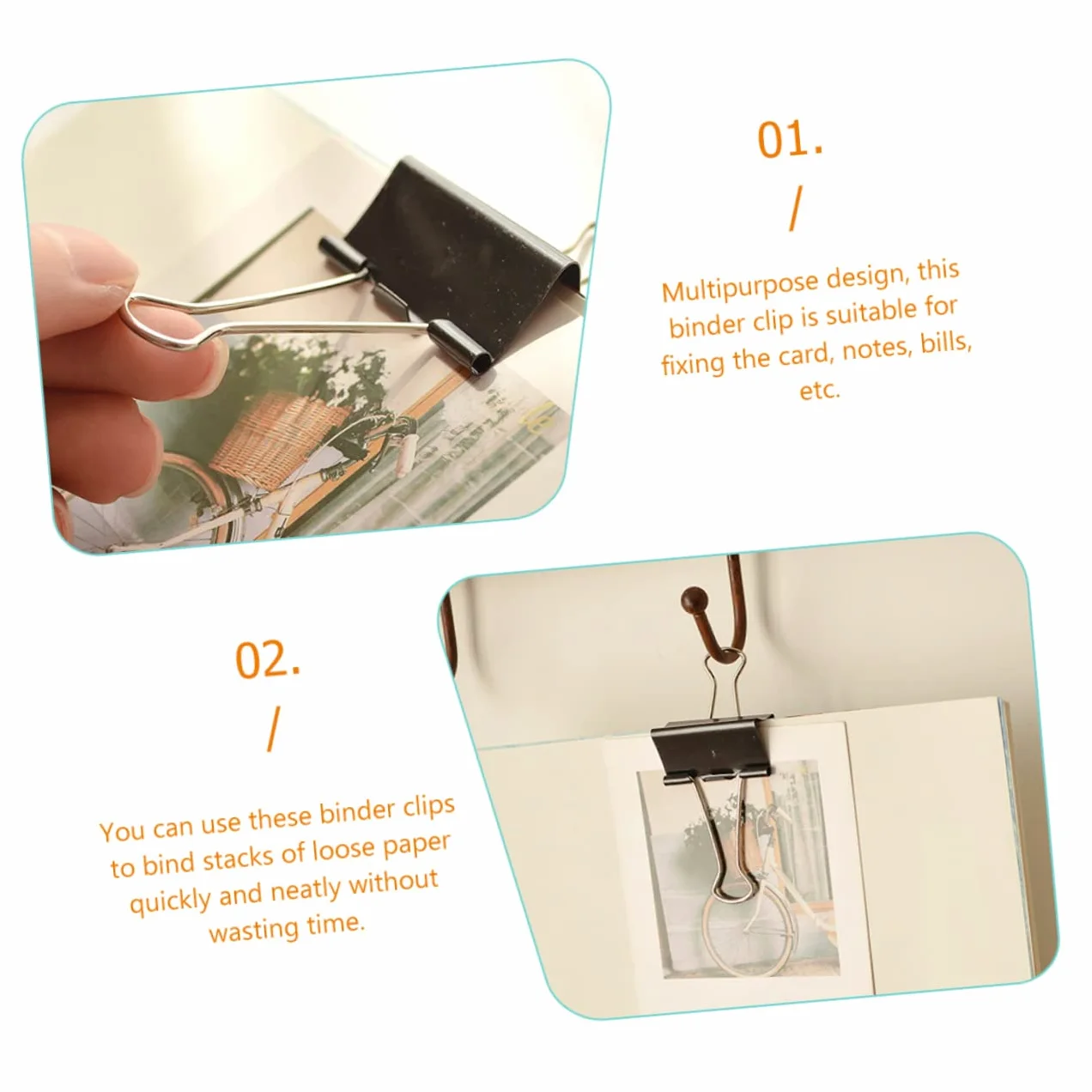 01.

/

Multipurpose design, this binder clip is suitable for fixing the card, notes, bills, etc.

02.

/

You can use these binder clips to bind stacks of loose paper quickly and neatly without wasting time.