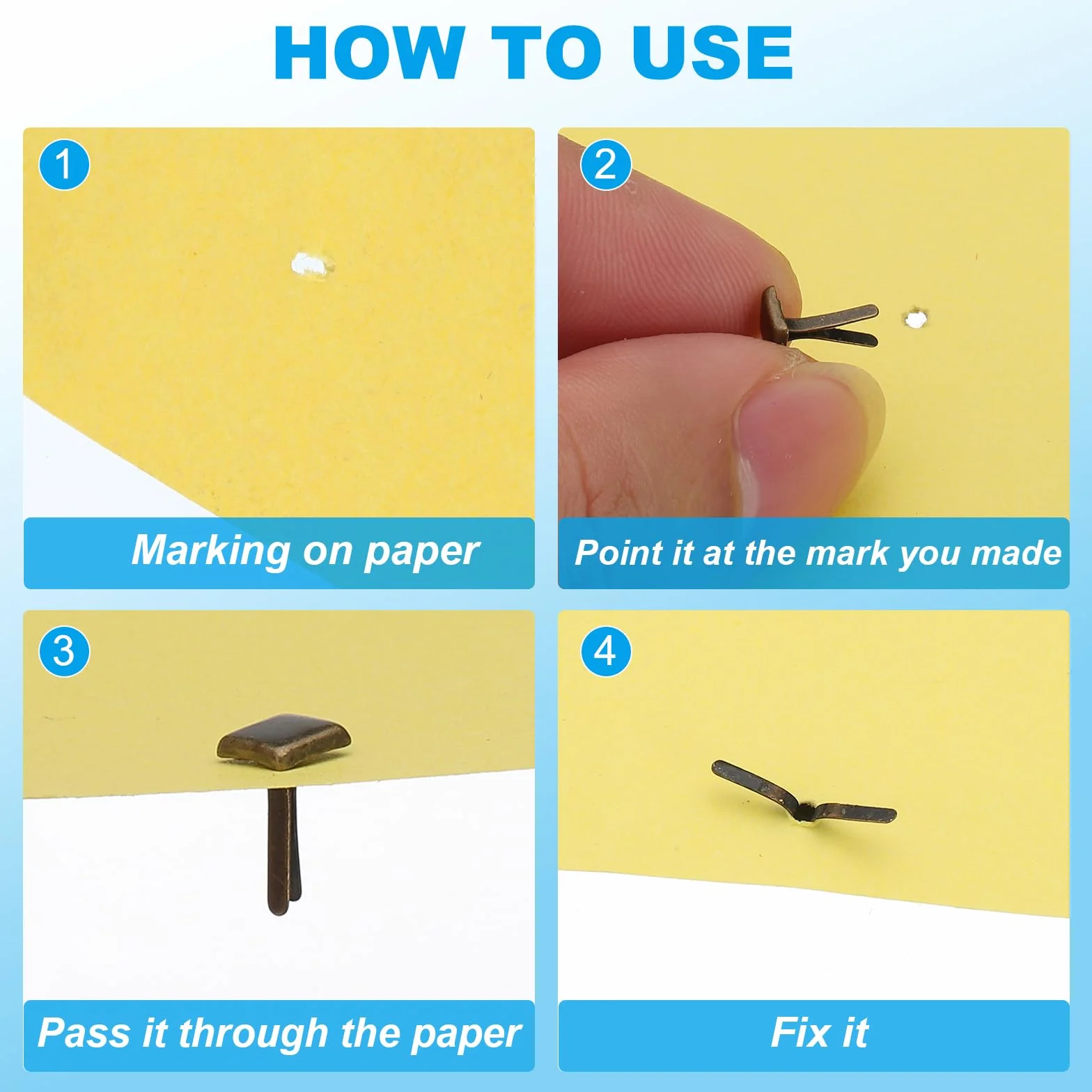 HOW TO USE

1

Marking on paper

2

Point it at the mark you made

3

Pass it through the paper

4

Fix it