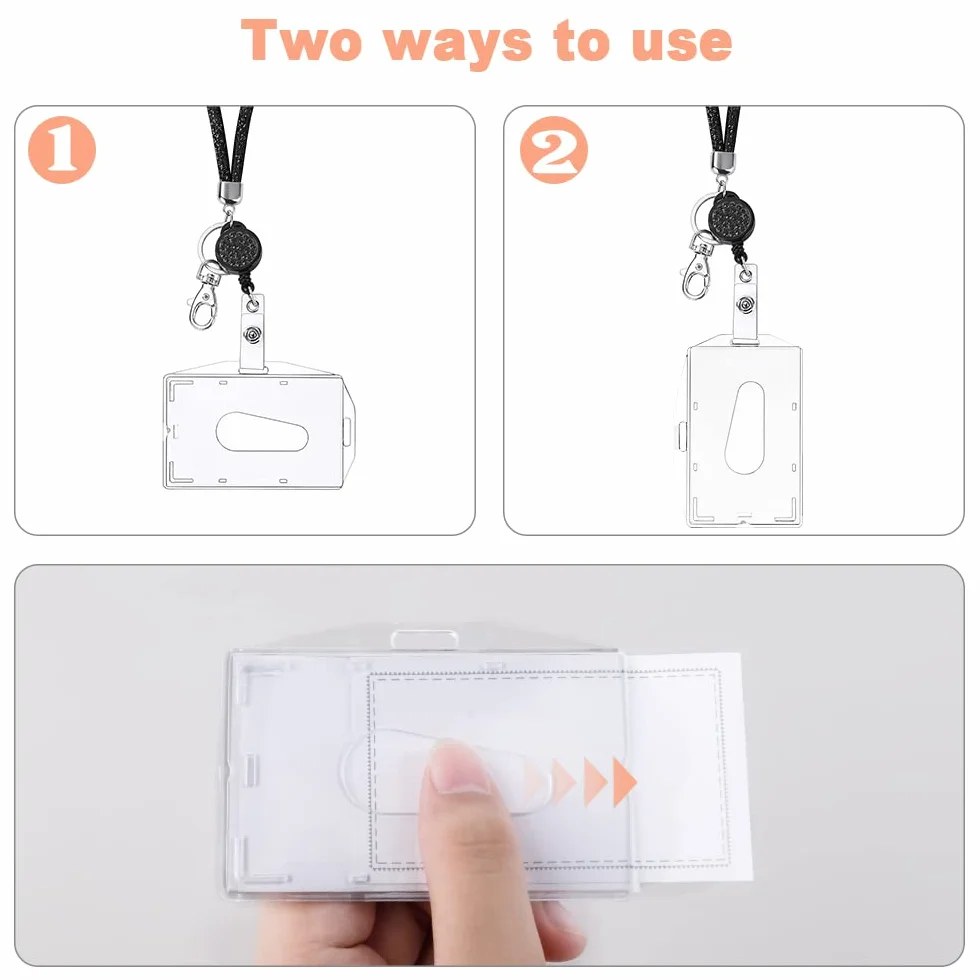 Two ways to use

1

2