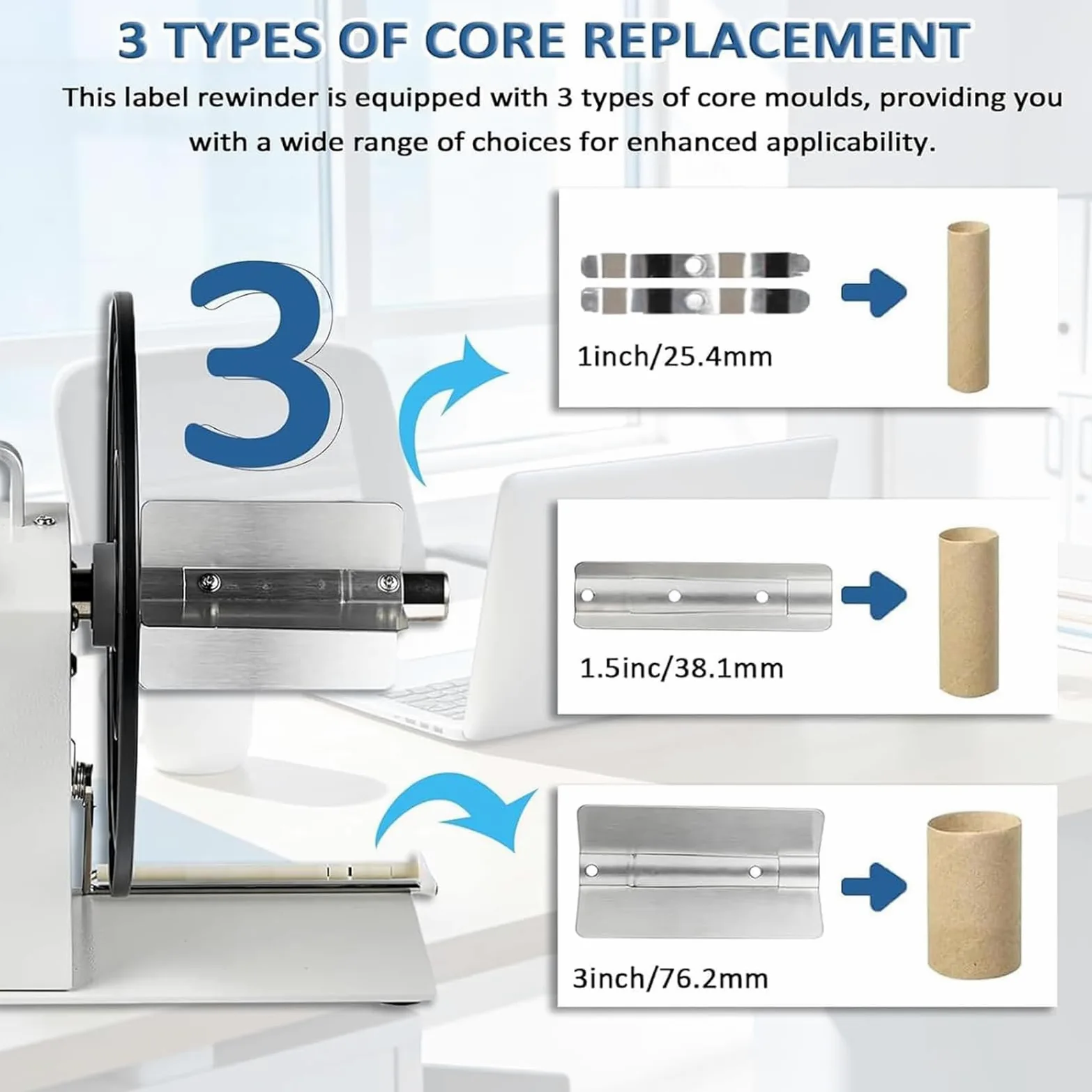 3 TYPES OF CORE REPLACEMENT

This label rewinder is equipped with 3 types of core moulds, providing you with a wide range of choices for enhanced applicability.

3

1inch/25.4mm

1.5inc/38.1mm

3inch/76.2mm