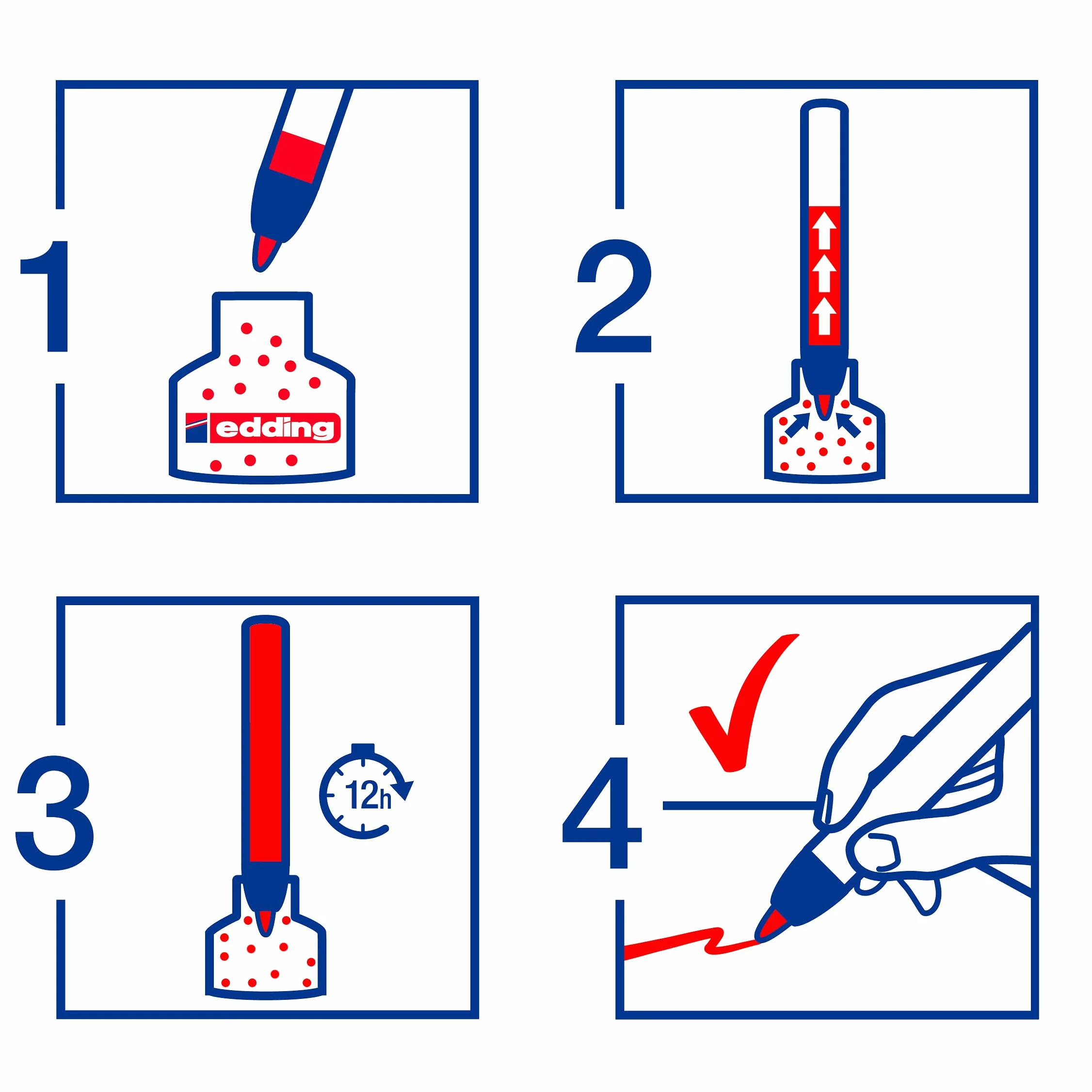 1

edding

2

3

12h

4