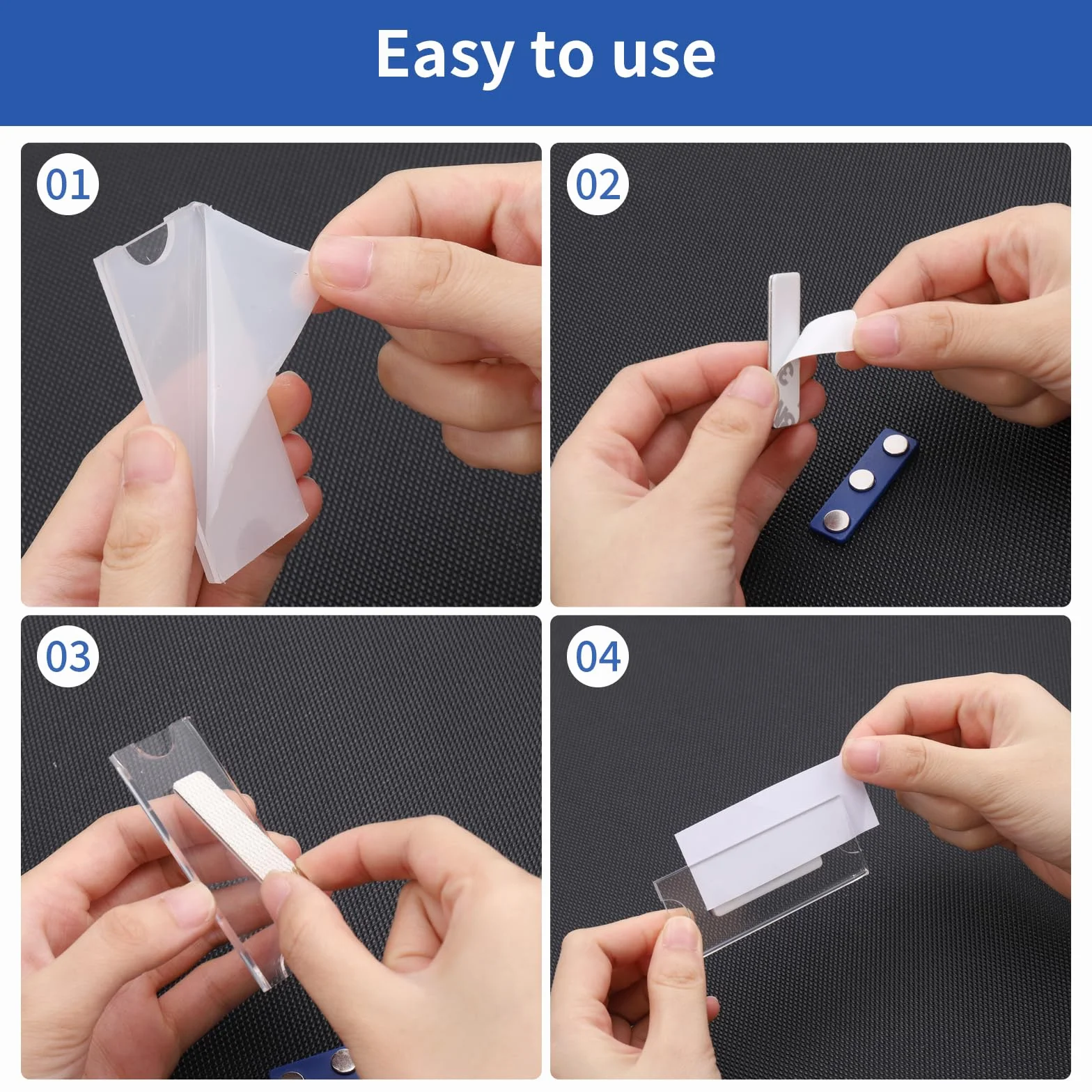 Easy to use

01

02

03

04